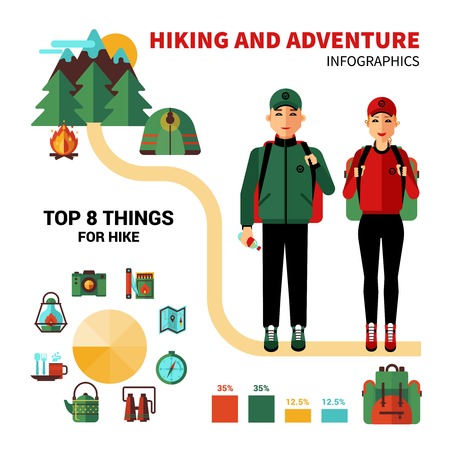 HIKING AND ADVENTURE
INFOGRAPHICS

TOP 8 THINGS
FOR HIKE

35%
35%
12.5%
12.5%